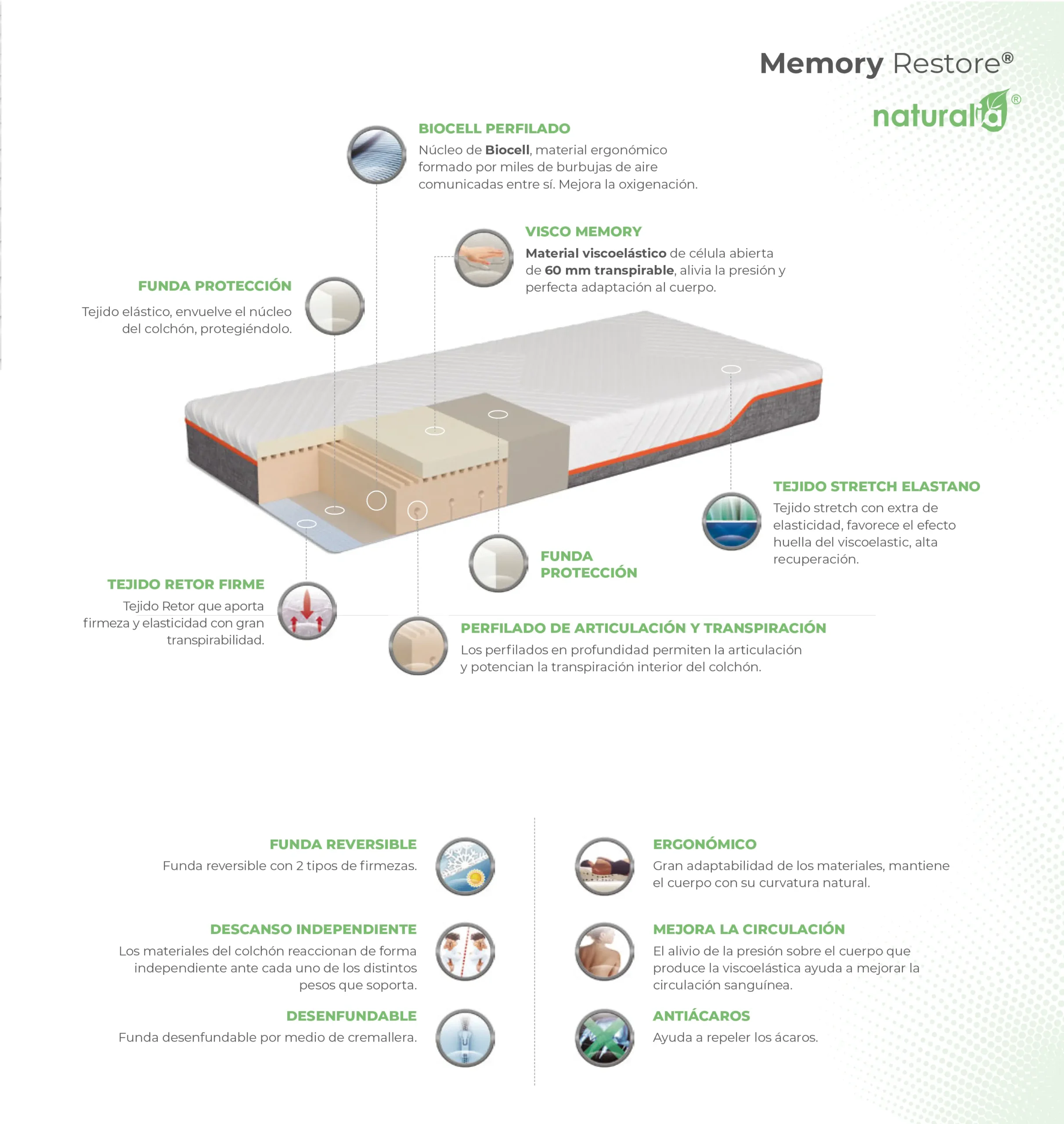 Memory Restore®

naturalia®

BIOCELL PERFILADO
Núcleo de Biocell, material ergonómico formado por miles de burbujas de aire comunicadas entre sí. Mejora la oxigenación.

VISCO MEMORY
Material viscoelástico de célula abierta de 60 mm transpirable, alivia la presión y perfecta adaptación al cuerpo.

FUNDA PROTECCIÓN
Tejido elástico, envuelve el núcleo del colchón, protegiéndolo.

TEJIDO STRETCH ELASTANO
Tejido stretch con extra de elasticidad, favorece el efecto huella del viscoelastic, alta recuperación.

FUNDA PROTECCIÓN

TEJIDO RETOR FIRME
Tejido Retor que aporta firmeza y elasticidad con gran transpirabilidad.

PERFILADO DE ARTICULACIÓN Y TRANSPIRACIÓN
Los perfilados en profundidad permiten la articulación y potencian la transpiración interior del colchón.

FUNDA REVERSIBLE
Funda reversible con 2 tipos de firmezas.

DESCANSO INDEPENDIENTE
Los materiales del colchón reaccionan de forma independiente ante cada uno de los distintos pesos que soporta.

DESENFUNDABLE
Funda desenfundable por medio de cremallera.

ERGONÓMICO
Gran adaptabilidad de los materiales, mantiene el cuerpo con su curvatura natural.

MEJORA LA CIRCULACIÓN
El alivio de la presión sobre el cuerpo que produce la viscoelástica ayuda a mejorar la circulación sanguínea.

ANTIÁCAROS
Ayuda a repeler los ácaros.